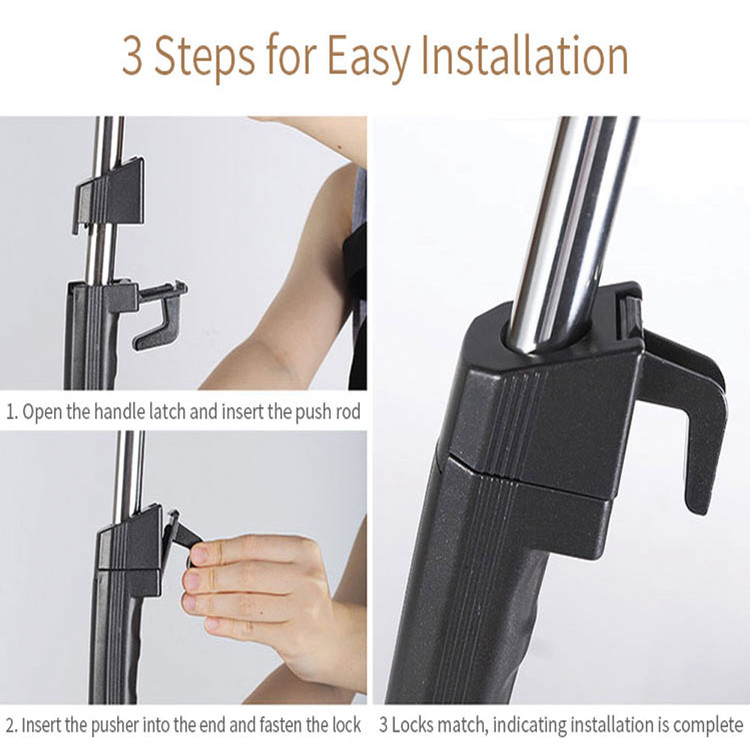 3 Steps for Easy Installation

1. Open the handle latch and insert the push rod

2. Insert the pusher into the end and fasten the lock

3 Locks match, indicating installation is complete