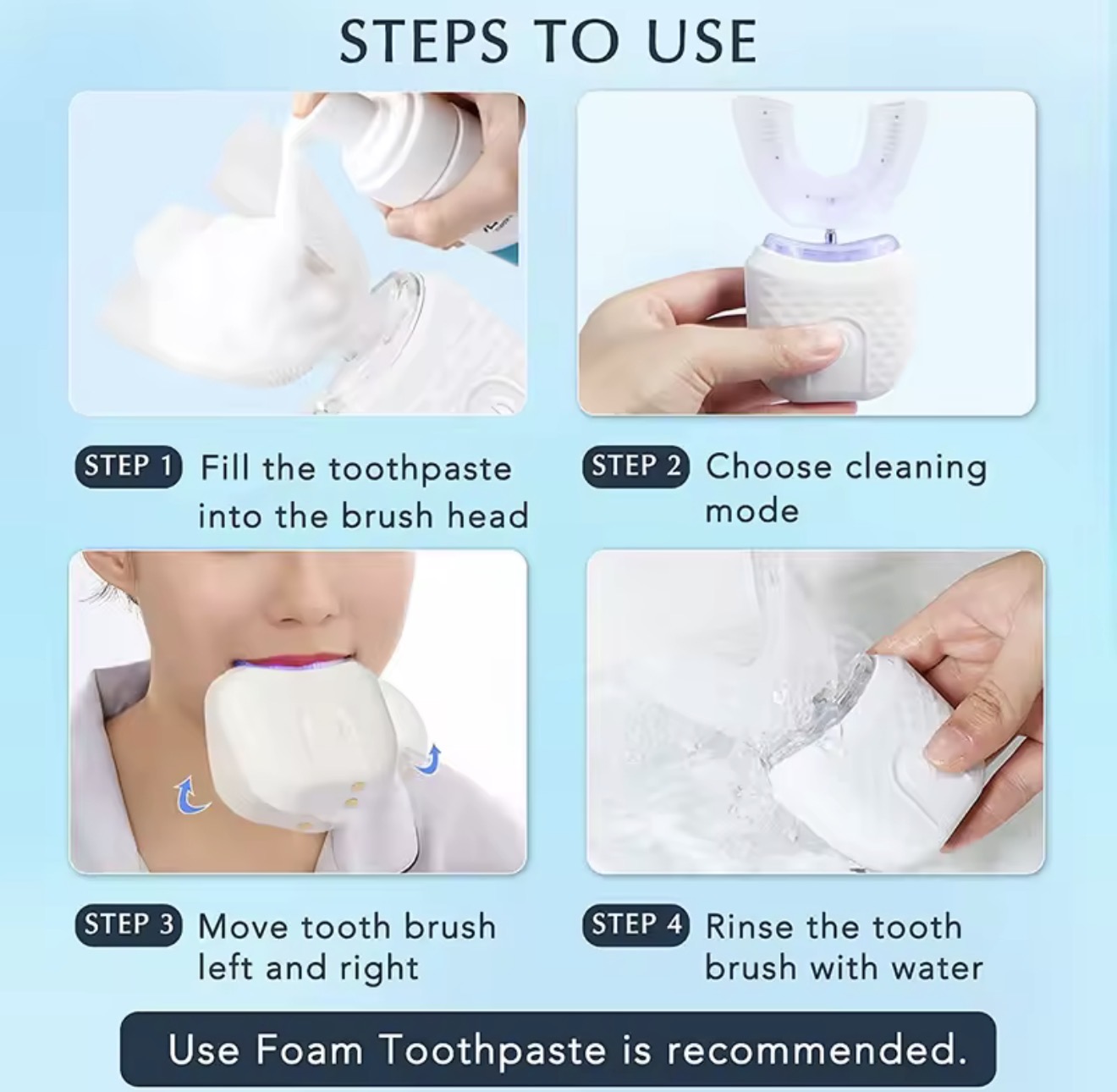 STEPS TO USE

STEP 1 Fill the toothpaste into the brush head

STEP 2 Choose cleaning mode

STEP 3 Move tooth brush left and right

STEP 4 Rinse the tooth brush with water

Use Foam Toothpaste is recommended.